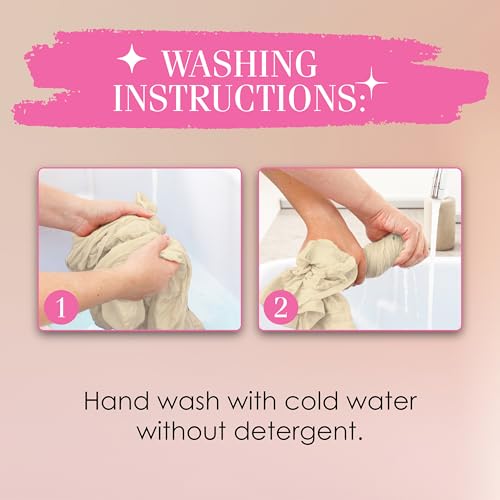 WASHING INSTRUCTIONS:

1

2

Hand wash with cold water without detergent.