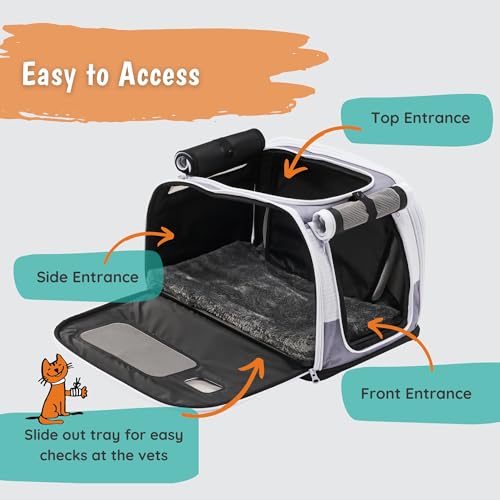 Easy to Access

Top Entrance

Side Entrance

Front Entrance

Slide out tray for easy checks at the vets