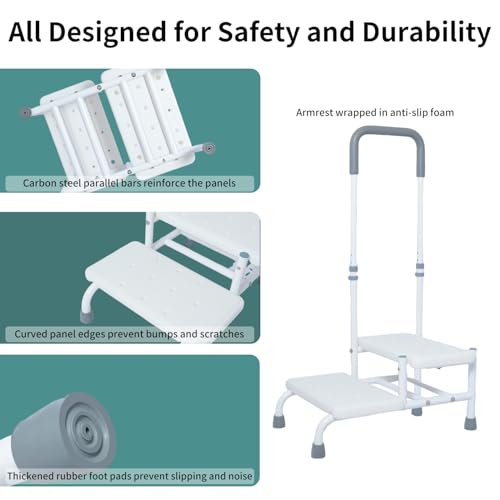 All Designed for Safety and Durability

Carbon steel parallel bars reinforce the panels

Curved panel edges prevent bumps and scratches

Thickened rubber foot pads prevent slipping and noise

Armrest wrapped in anti-slip foam