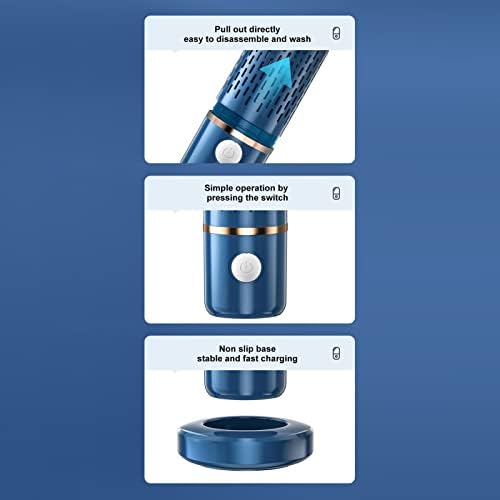 Pull out directly
easy to disassemble and wash

Simple operation by
pressing the switch

Non slip base
stable and fast charging