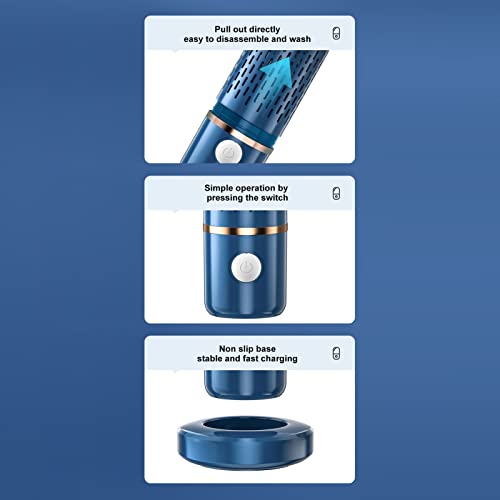 Pull out directly
easy to disassemble and wash

Simple operation by
pressing the switch

Non slip base
stable and fast charging