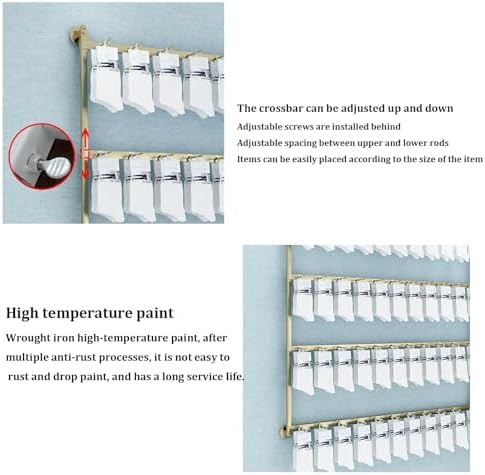 The crossbar can be adjusted up and down

Adjustable screws are installed behind

Adjustable spacing between upper and lower rods

Items can be easily placed according to the size of the item

High temperature paint

Wrought iron high-temperature paint, after multiple anti-rust processes, it is not easy to rust and drop paint, and has a long service life.