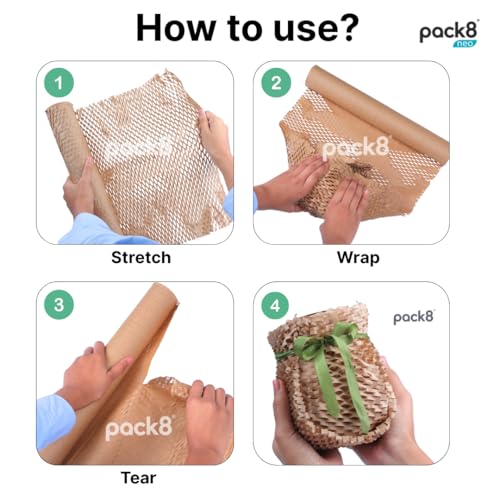 How to use?

pack8
neo

1
pack8
Stretch

2
pack8
Wrap

3
pack8
Tear

4
pack8