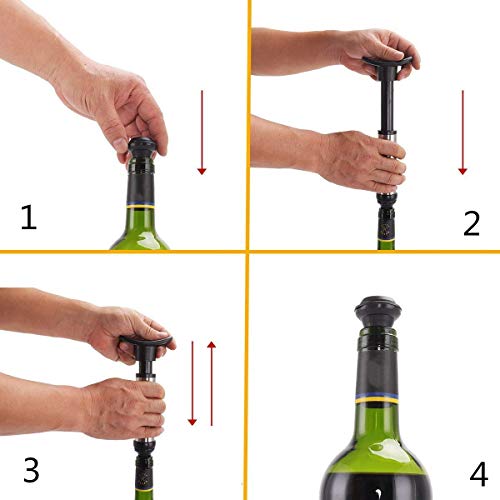 1

2

3

4