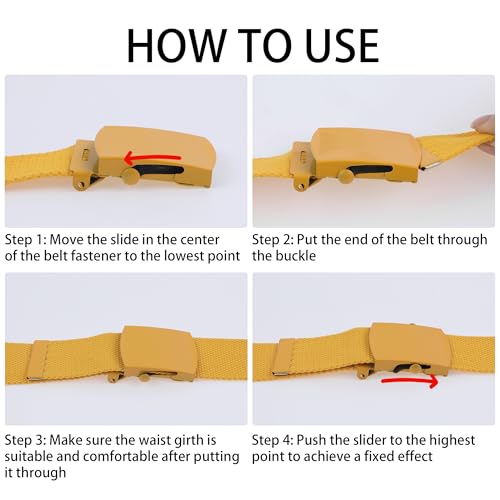 HOW TO USE

Step 1: Move the slide in the center of the belt fastener to the lowest point

Step 2: Put the end of the belt through the buckle

Step 3: Make sure the waist girth is suitable and comfortable after putting it through

Step 4: Push the slider to the highest point to achieve a fixed effect