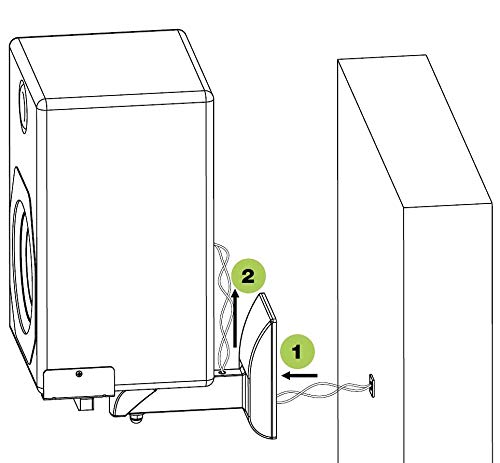 2

1