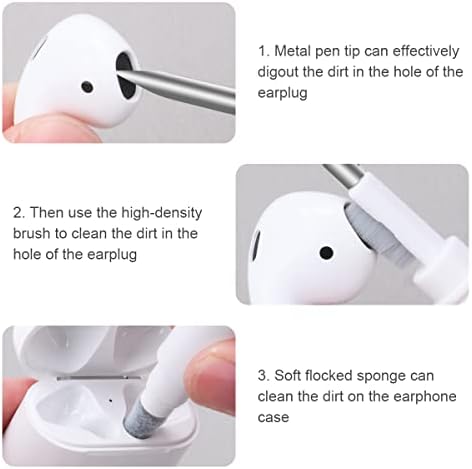 1. Metal pen tip can effectively digout the dirt in the hole of the earplug

2. Then use the high-density brush to clean the dirt in the hole of the earplug

3. Soft flocked sponge can clean the dirt on the earphone case