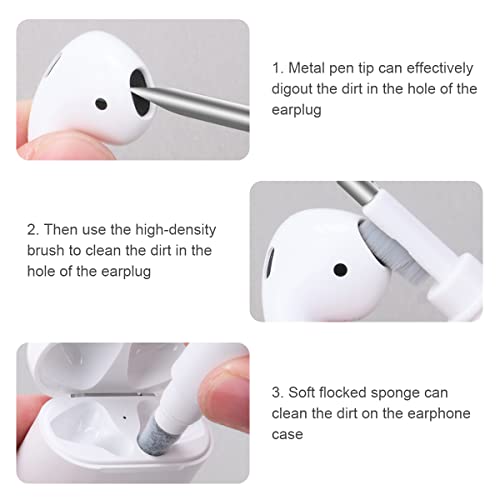 1. Metal pen tip can effectively digout the dirt in the hole of the earplug

2. Then use the high-density brush to clean the dirt in the hole of the earplug

3. Soft flocked sponge can clean the dirt on the earphone case