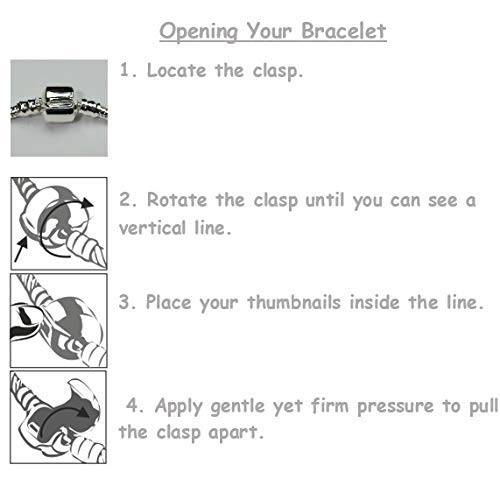 Opening Your Bracelet

1. Locate the clasp.

2. Rotate the clasp until you can see a vertical line.

3. Place your thumbnails inside the line.

4. Apply gentle yet firm pressure to pull the clasp apart.