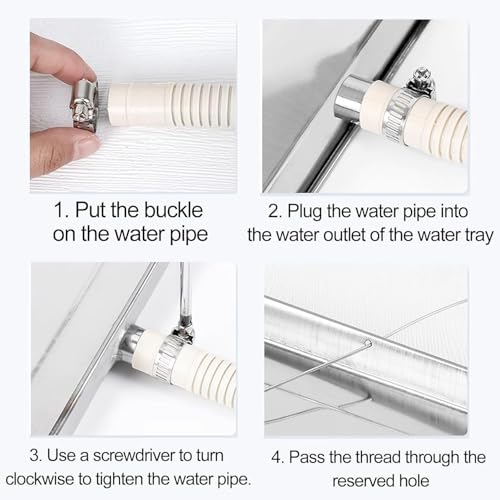 1. Put the buckle on the water pipe

2. Plug the water pipe into the water outlet of the water tray

3. Use a screwdriver to turn clockwise to tighten the water pipe.

4. Pass the thread through the reserved hole