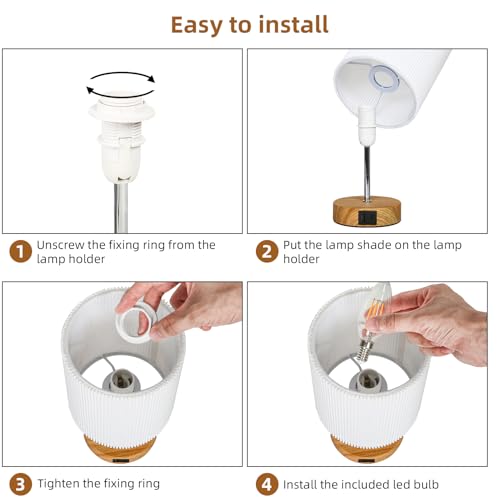 Easy to install

1 Unscrew the fixing ring from the lamp holder

2 Put the lamp shade on the lamp holder

3 Tighten the fixing ring

4 Install the included led bulb