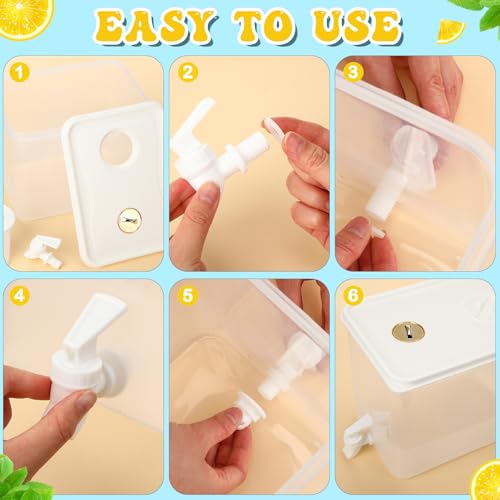 EASY TO USE

1

2

3

4

5

6