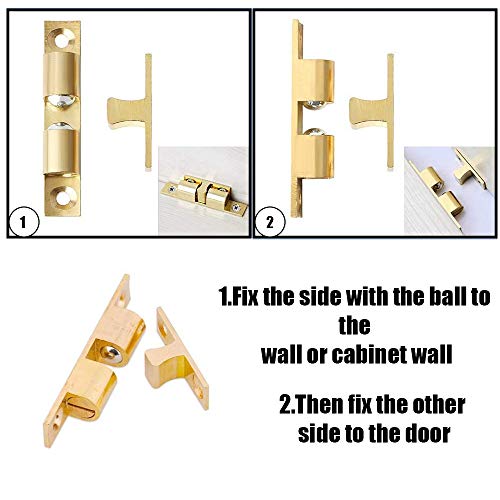 1

2

1.Fix the side with the ball to the wall or cabinet wall

2.Then fix the other side to the door