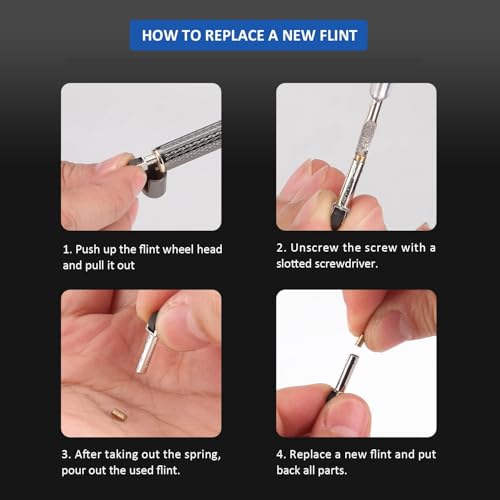 HOW TO REPLACE A NEW FLINT

1. Push up the flint wheel head and pull it out

2. Unscrew the screw with a slotted screwdriver.

3. After taking out the spring, pour out the used flint.

4. Replace a new flint and put back all parts.