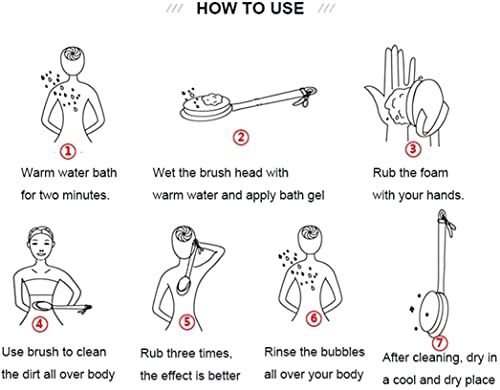 /// HOW TO USE ///

①
Warm water bath for two minutes.

②
Wet the brush head with warm water and apply bath gel

③
Rub the foam with your hands.

④
Use brush to clean the dirt all over body

⑤
Rub three times, the effect is better

⑥
Rinse the bubbles all over your body

⑦
After cleaning, dry in a cool and dry place