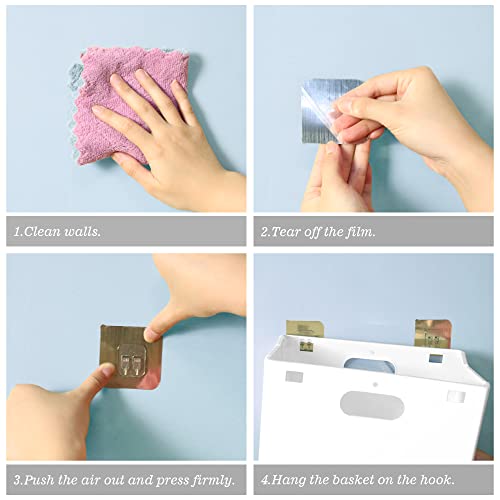 1.Clean walls.

2.Tear off the film.

3.Push the air out and press firmly.

4.Hang the basket on the hook.