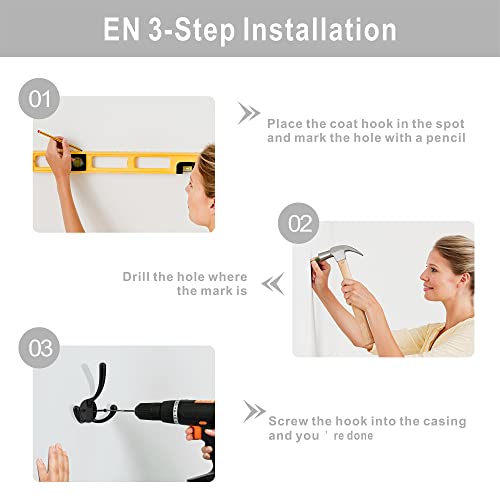 EN 3-Step Installation

01

Place the coat hook in the spot and mark the hole with a pencil

02

Drill the hole where the mark is

03

Screw the hook into the casing and you ' re done