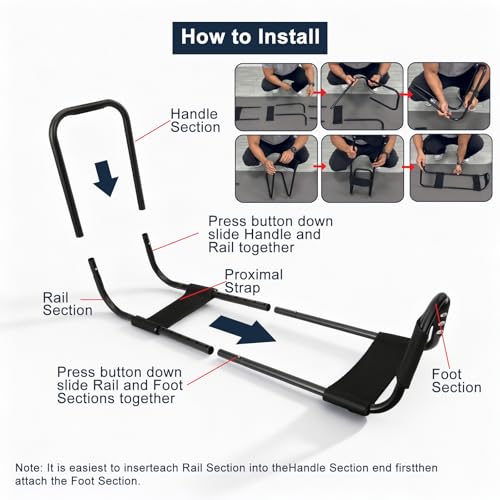 How to Install

Handle Section

Press button down slide Handle and Rail together

Proximal Strap

Rail Section

Press button down slide Rail and Foot Sections together

Foot Section

Note: It is easiest to inserteach Rail Section into theHandle Section end firstthen attach the Foot Section.