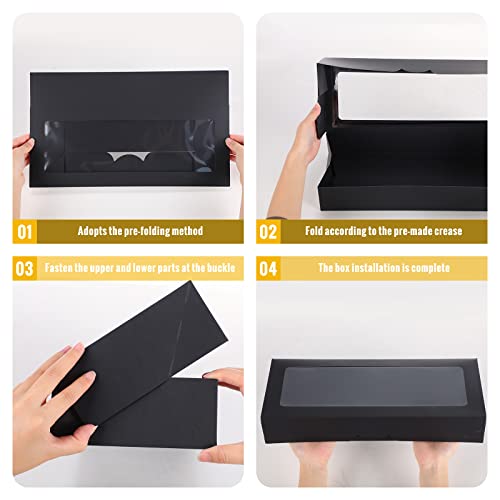 01 Adopts the pre-folding method

02 Fold according to the pre-made crease

03 Fasten the upper and lower parts at the buckle

04 The box installation is complete