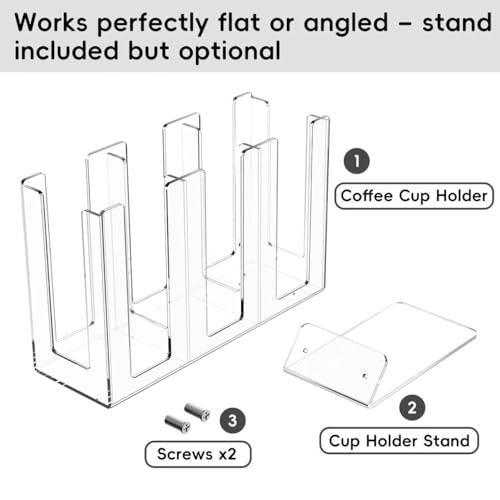 Works perfectly flat or angled – stand included but optional

1

Coffee Cup Holder

2

Cup Holder Stand

3

Screws x2