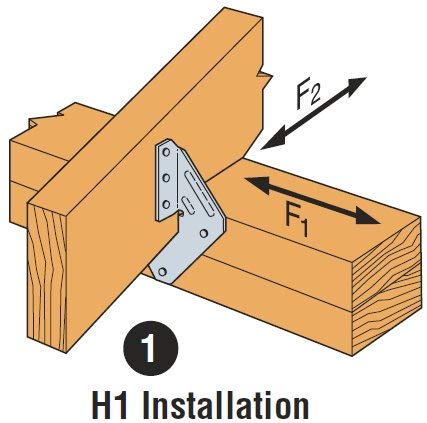 $F_2$

$F_1$

1

H1 Installation