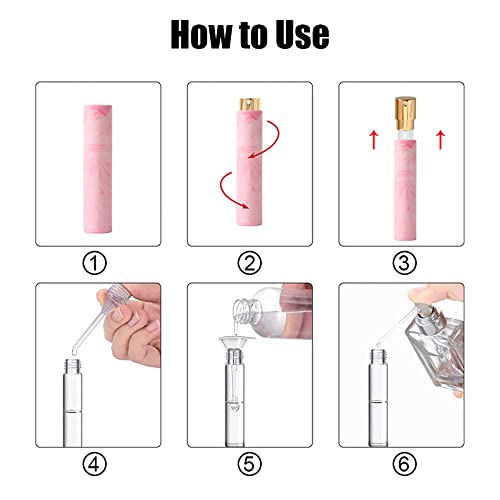 How to Use

①

②

③

④

⑤

⑥