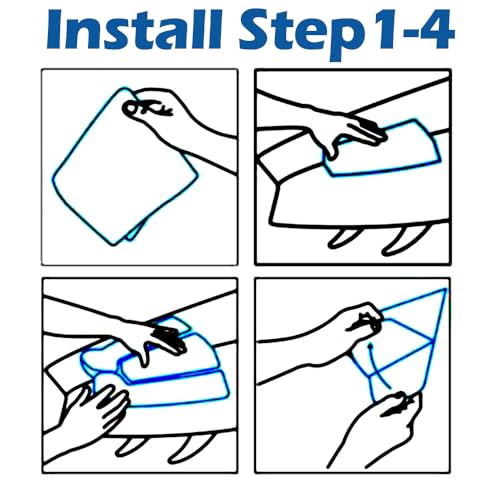 Install Step 1-4