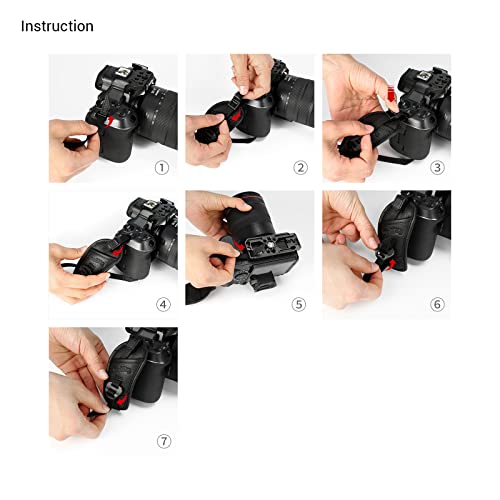 Instruction

①

②

③

④

⑤

⑥

⑦