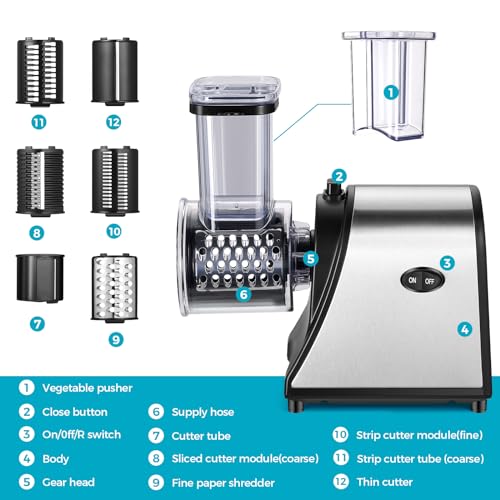 11 12

8 10

7 9

1

2

5

6

3

ON OFF

4

1 Vegetable pusher
2 Close button
3 On/0ff/R switch
4 Body
5 Gear head

6 Supply hose
7 Cutter tube
8 Sliced cutter module(coarse)
9 Fine paper shredder

10 Strip cutter module(fine)
11 Strip cutter tube (coarse)
12 Thin cutter