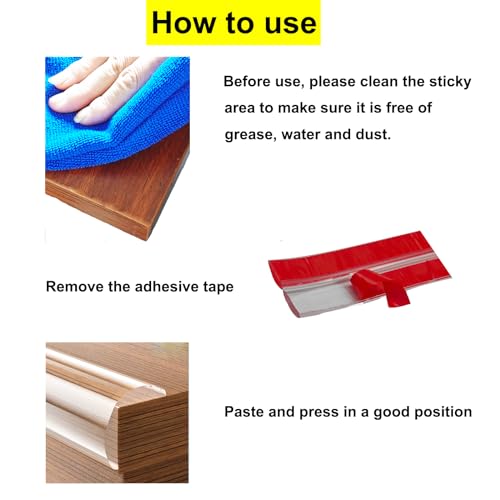 How to use

Before use, please clean the sticky area to make sure it is free of grease, water and dust.

Remove the adhesive tape

Paste and press in a good position