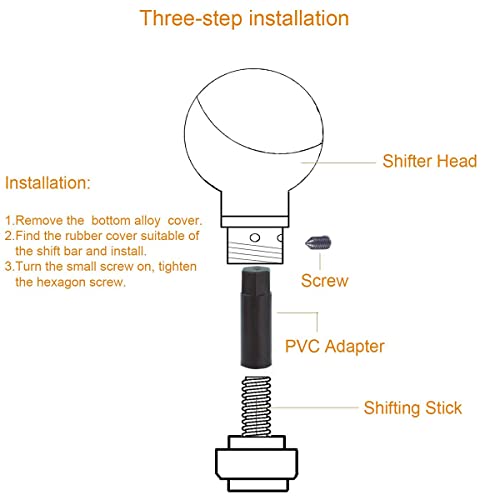 Three-step installation

Installation:

1.Remove the bottom alloy cover.
2.Find the rubber cover suitable of the shift bar and install.
3.Turn the small screw on, tighten the hexagon screw.

Shifter Head

Screw

PVC Adapter

Shifting Stick