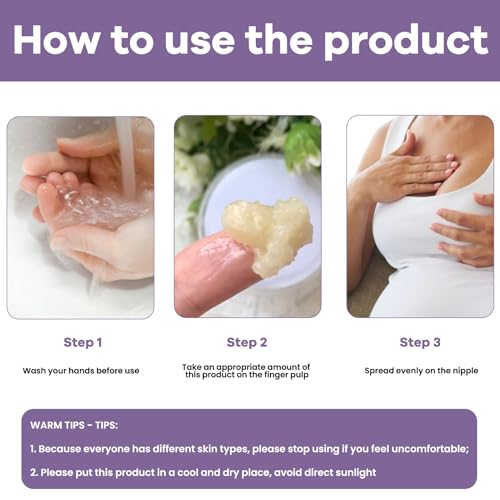 How to use the product

Step 1

Wash your hands before use

Step 2

Take an appropriate amount of this product on the finger pulp

Step 3

Spread evenly on the nipple

WARM TIPS - TIPS:

1. Because everyone has different skin types, please stop using if you feel uncomfortable;

2. Please put this product in a cool and dry place, avoid direct sunlight