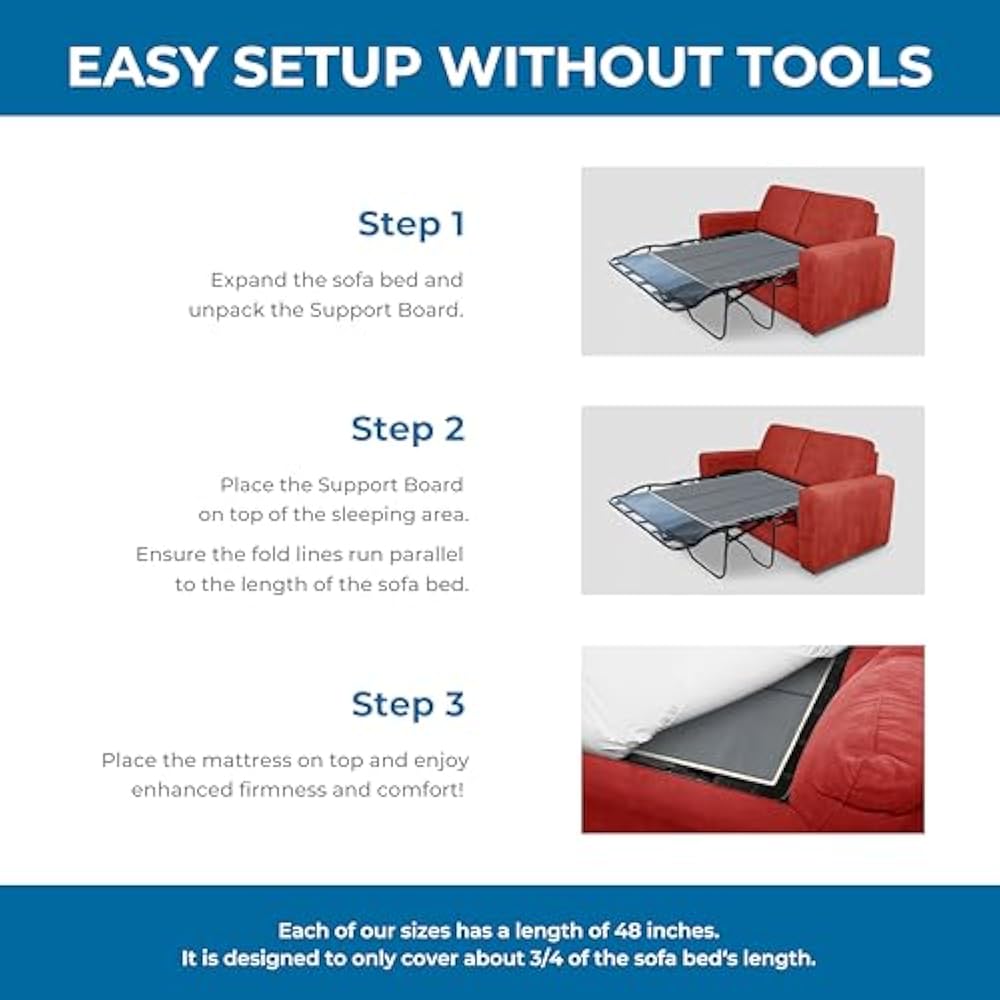 EASY SETUP WITHOUT TOOLS

Step 1

Expand the sofa bed and unpack the Support Board.

Step 2

Place the Support Board on top of the sleeping area.

Ensure the fold lines run parallel to the length of the sofa bed.

Step 3

Place the mattress on top and enjoy enhanced firmness and comfort!

Each of our sizes has a length of 48 inches.
It is designed to only cover about 3/4 of the sofa bed's length.