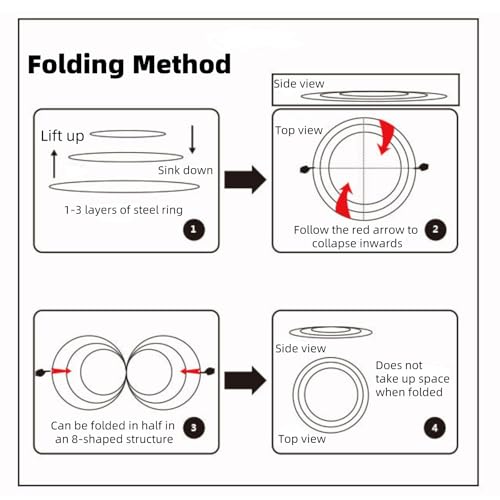 Folding Method

Lift up

Sink down

1-3 layers of steel ring

1

Side view

Top view

Follow the red arrow to collapse inwards

2

Can be folded in half in an 8-shaped structure

3

Side view

Does not take up space when folded

Top view

4