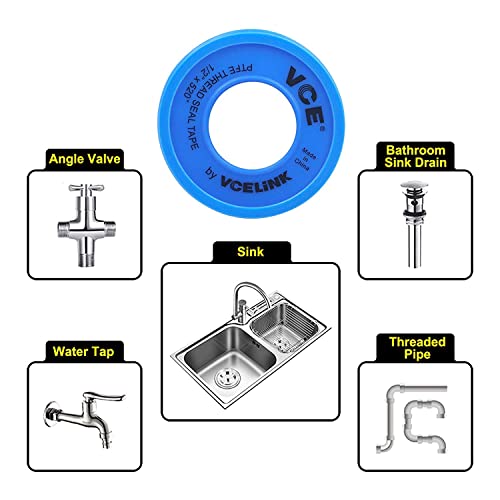 VCE®
PTFE THREAD SEAL TAPE
1/2" x 520"
Made in China
by VCELINK

Angle Valve

Bathroom Sink Drain

Sink

Water Tap

Threaded Pipe