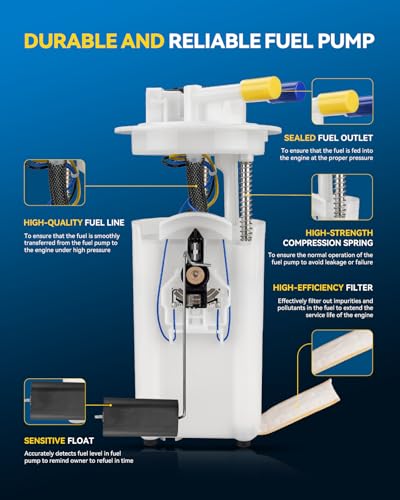 DURABLE AND RELIABLE FUEL PUMP

SEALED FUEL OUTLET
To ensure that the fuel is fed into the engine at the proper pressure

HIGH-QUALITY FUEL LINE
To ensure that the fuel is smoothly transferred from the fuel pump to the engine under high pressure

HIGH-STRENGTH COMPRESSION SPRING
To ensure the normal operation of the fuel pump to avoid leakage or failure

HIGH-EFFICIENCY FILTER
Effectively filter out impurities and pollutants in the fuel to extend the service life of the engine

SENSITIVE FLOAT
Accurately detects fuel level in fuel pump to remind owner to refuel in time