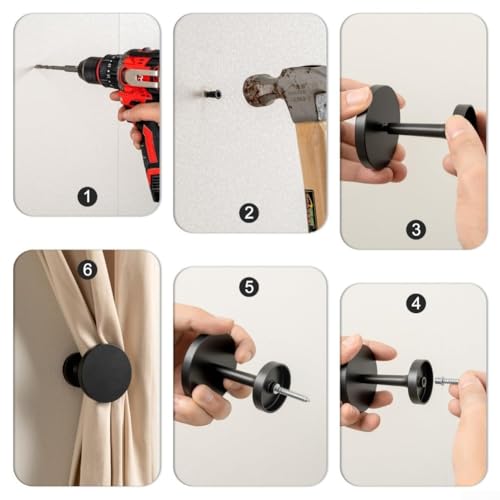 1

2

3

6

5

4