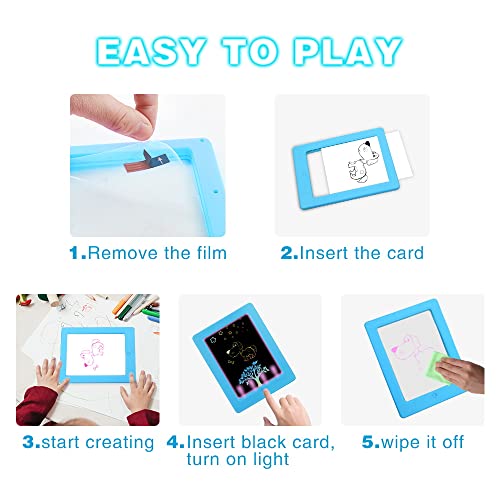 EASY TO PLAY

1.Remove the film

2.Insert the card

3.start creating

4.Insert black card, turn on light

5.wipe it off