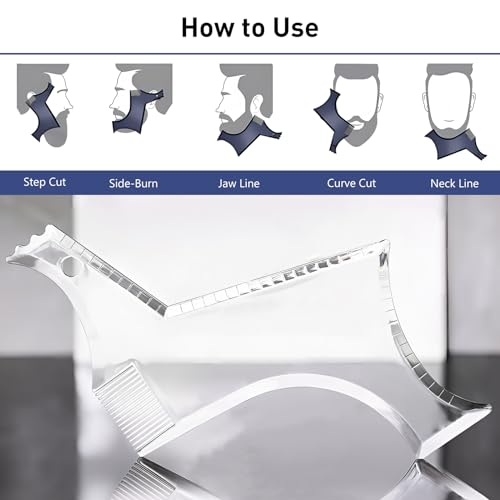 How to Use

Step Cut
Side-Burn
Jaw Line
Curve Cut
Neck Line