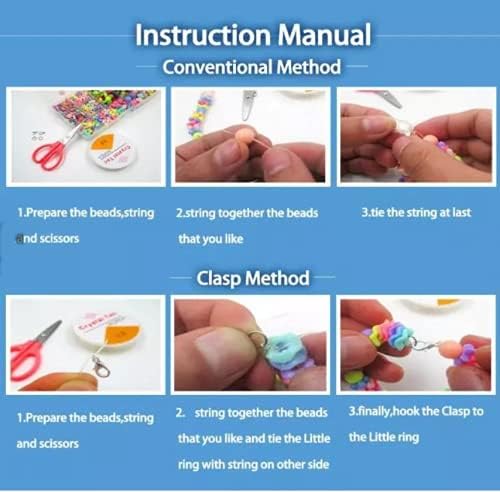 Instruction Manual

Conventional Method

1.Prepare the beads,string and scissors

2.string together the beads that you like

3.tie the string at last

Clasp Method

1.Prepare the beads,string and scissors

2. string together the beads that you like and tie the Little ring with string on other side

3.finally,hook the Clasp to the Little ring