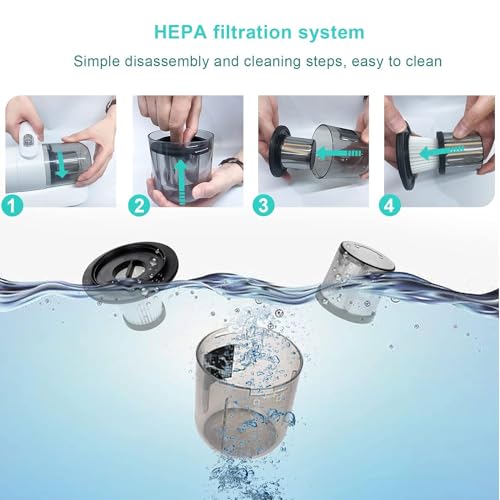 HEPA filtration system

Simple disassembly and cleaning steps, easy to clean

1

2

3

4