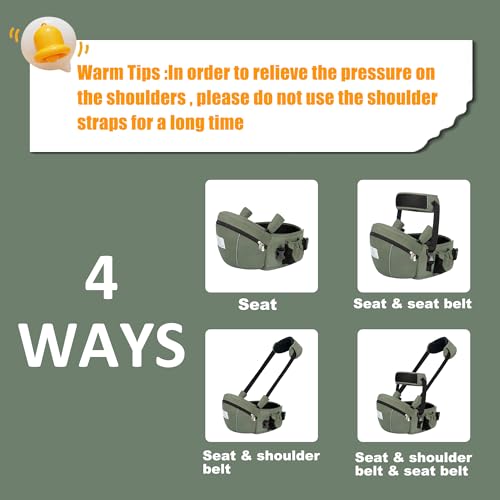 Warm Tips :In order to relieve the pressure on the shoulders , please do not use the shoulder straps for a long time

4
WAYS

Seat

Seat & seat belt

Seat & shoulder belt

Seat & shoulder belt & seat belt