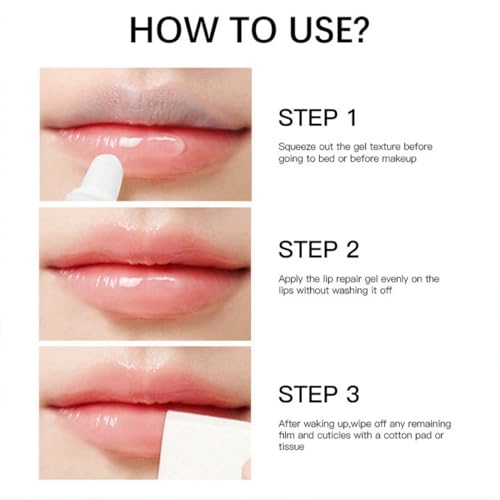 HOW TO USE?

STEP 1

Squeeze out the gel texture before going to bed or before makeup

STEP 2

Apply the lip repair gel evenly on the lips without washing it off

STEP 3

After waking up,wipe off any remaining film and cuticles with a cotton pad or tissue