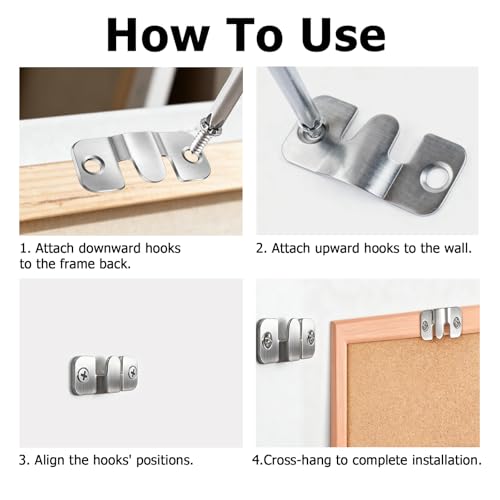 How To Use

1. Attach downward hooks to the frame back.

2. Attach upward hooks to the wall.

3. Align the hooks' positions.

4.Cross-hang to complete installation.