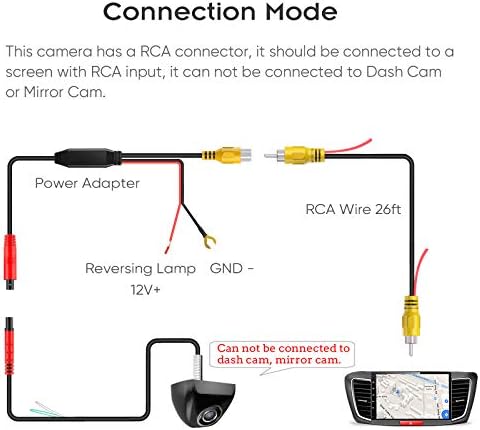 Connection Mode

This camera has a RCA connector, it should be connected to a screen with RCA input, it can not be connected to Dash Cam or Mirror Cam.

Power Adapter

RCA Wire 26ft

Reversing Lamp 12V+

GND -

Can not be connected to dash cam, mirror cam.