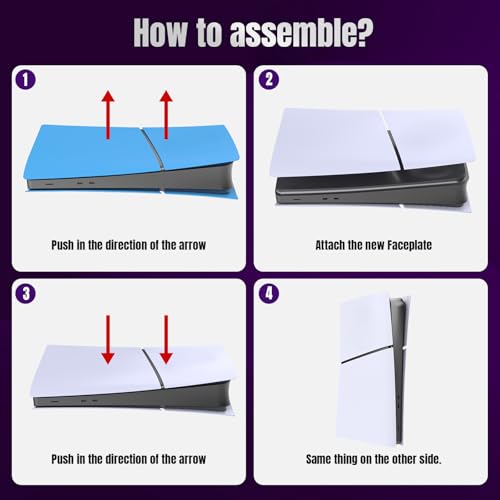 How to assemble?

1

Push in the direction of the arrow

2

Attach the new Faceplate

3

Push in the direction of the arrow

4

Same thing on the other side.