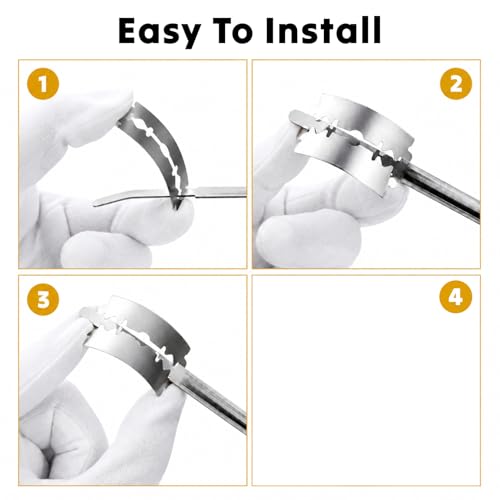 Easy To Install

1

2

3

4