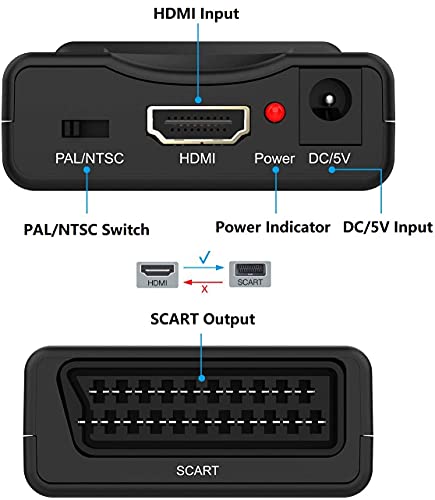 HDMI Input

PAL/NTSC
HDMI
Power
DC/5V

PAL/NTSC Switch
Power Indicator
DC/5V Input

HDMI
✓
X
SCART

SCART Output

SCART