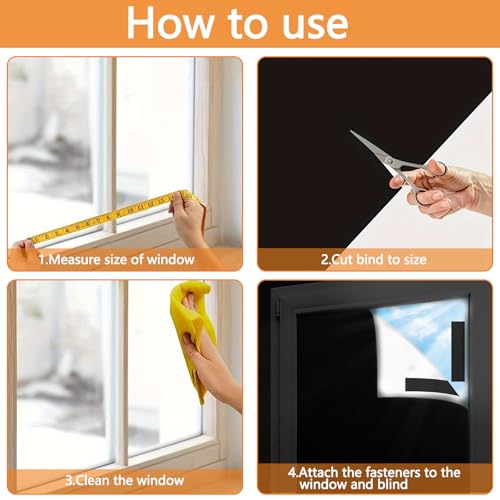 How to use

1.Measure size of window

2.Cut bind to size

3.Clean the window

4.Attach the fasteners to the window and blind