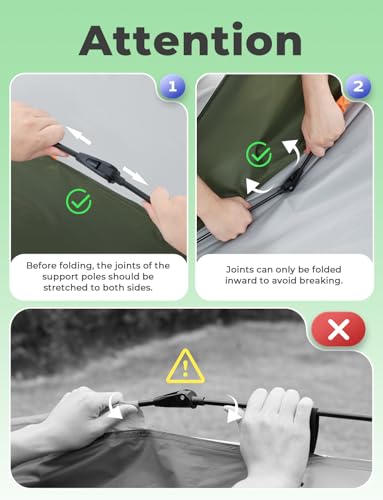 Attention

1

Before folding, the joints of the support poles should be stretched to both sides.

2

Joints can only be folded inward to avoid breaking.